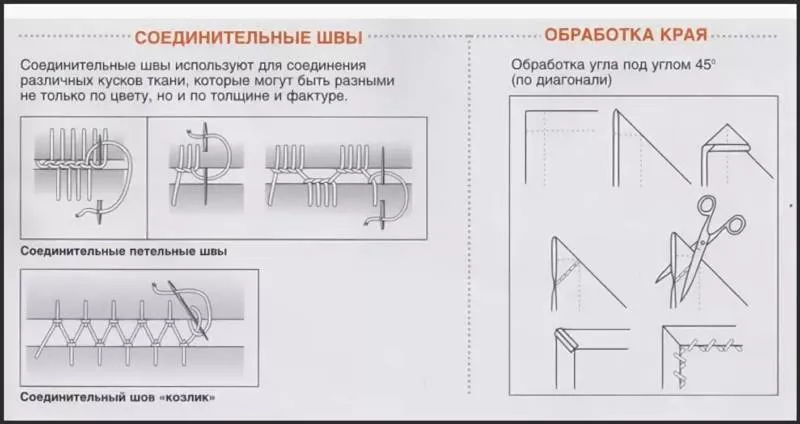 СОЕДИНИТЕЛЬНЫЕ ШВЫ

Соединительные швы используют для соединения различных кусков ткани, которые могут быть разными не только по цвету, но и по толщине и фактуре.

Соединительные петельные швы

Соединительный шов «козлик»

ОБРАБОТКА КРАЯ

Обработка угла под углом 45° (по диагонали)