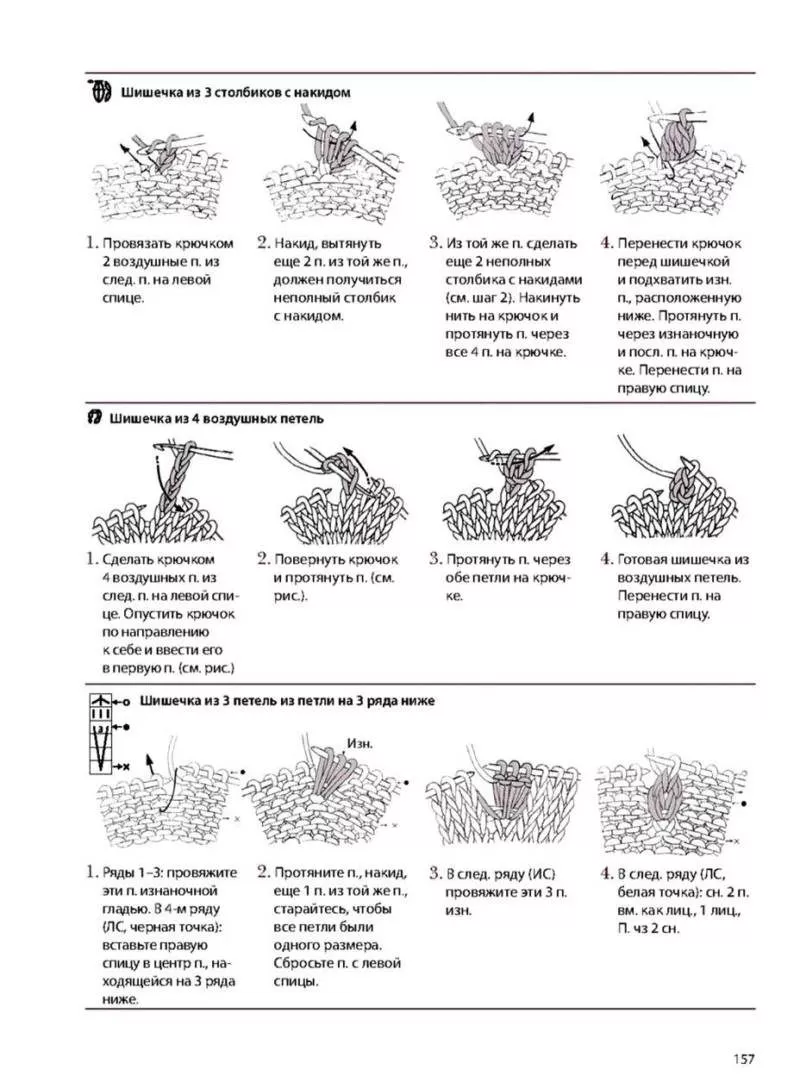 Шишечка из 3 столбиков с накидом

1. Провязать крючком 2 воздушные п. из след. п. на левой спице.

2. Накид, вытянуть еще 2 п. из той же п., должен получиться неполный столбик с накидом.

3. Из той же п. сделать еще 2 неполных столбика с накидами (см. шаг 2). Накинуть нить на крючок и протянуть п. через все 4 п. на крючке.

4. Перенести крючок перед шишечкой и подхватить изн. п., расположенную ниже. Протянуть п. через изнаночную и посл. п. на крючке. Перенести п. на правую спицу.

Шишечка из 4 воздушных петель

1. Сделать крючком 4 воздушных п. из след. п. на левой спице. Опустить крючок по направлению к себе и ввести его в первую п. (см. рис.)

2. Повернуть крючок и протянуть п. (см. рис.).

3. Протянуть п. через обе петли на крючке.

4. Готовая шишечка из воздушных петель. Перенести п. на правую спицу.

Шишечка из 3 петель из петли на 3 ряда ниже

Изн.

1. Ряды 1–3: провяжите эти п. изнаночной гладью. В 4-м ряду (ЛС, черная точка): вставьте правую спицу в центр п., находящейся на 3 ряда ниже.

2. Протяните п., накид, еще 1 п. из той же п., старайтесь, чтобы все петли были одного размера. Сбросьте п. с левой спицы.

3. В след. ряду (ИС) провяжите эти 3 п. изн.

4. В след. ряду (ЛС, белая точка): сн. 2 п. вм. как лиц., 1 лиц., П. чз 2 сн.

157