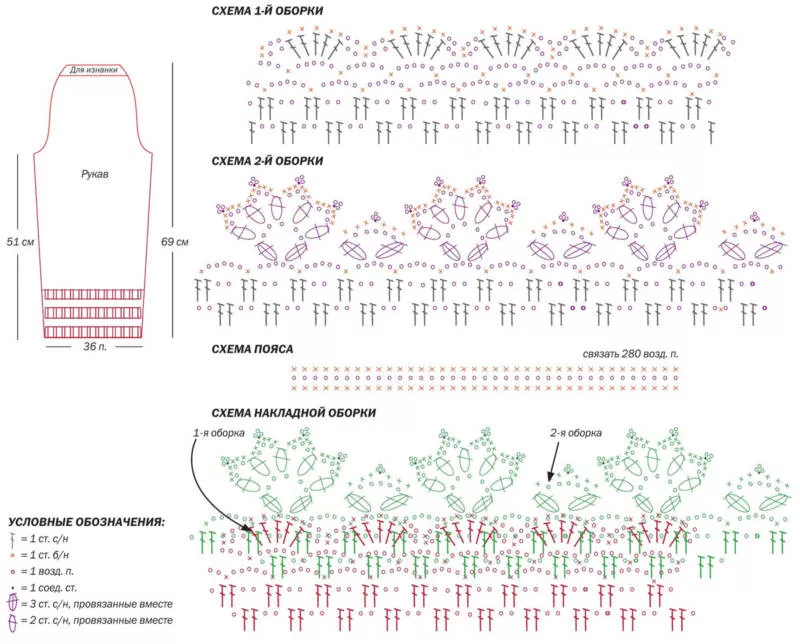 Для изнанки

Рукав

51 см

69 см

36 п.

СХЕМА 1-Й ОБОРКИ

СХЕМА 2-Й ОБОРКИ

СХЕМА ПОЯСА

связать 280 возд. п.

СХЕМА НАКЛАДНОЙ ОБОРКИ

1-я оборка

2-я оборка

УСЛОВНЫЕ ОБОЗНАЧЕНИЯ:

= 1 ст. с/н

= 1 ст. б/н

= 1 возд. п.

= 1 соед. ст.

= 3 ст. с/н, провязанные вместе

= 2 ст. с/н, провязанные вместе