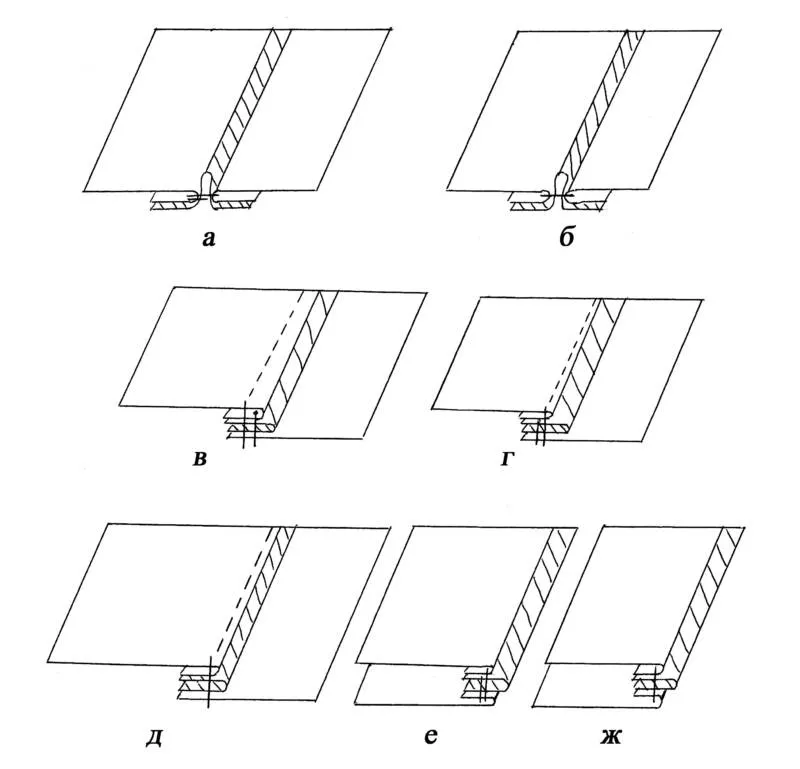 а

б

в

г

д

е

ж