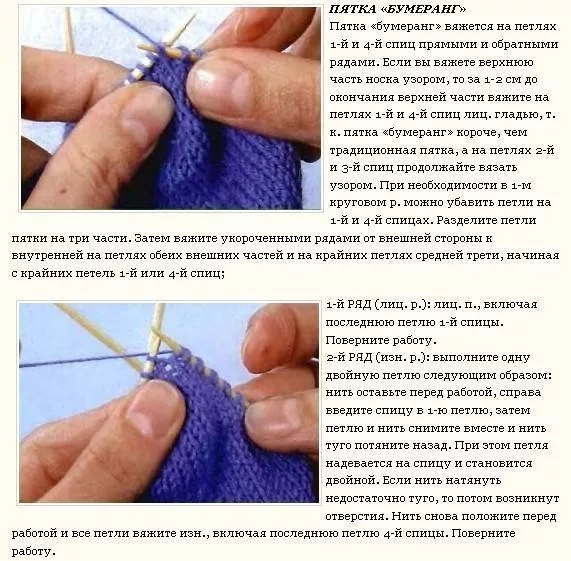 ПЯТКА «БУМЕРАНГ»

Пятка «бумеранг» вяжется на петлях 1-й и 4-й спиц прямыми и обратными рядами. Если вы вяжете верхнюю часть носка узором, то за 1-2 см до окончания верхней части вяжите на петлях 1-й и 4-й спиц лиц. гладью, т. к. пятка «бумеранг» короче, чем традиционная пятка, а на петлях 2-й и 3-й спиц продолжайте вязать узором. При необходимости в 1-м круговом р. можно убавить петли на 1-й и 4-й спицах. Разделите петли пятки на три части. Затем вяжите укороченными рядами от внешней стороны к внутренней на петлях обеих внешних частей и на крайних петлях средней трети, начиная с крайних петель 1-й или 4-й спиц;

1-й РЯД (лиц. р.): лиц. п., включая последнюю петлю 1-й спицы. Поверните работу.

2-й РЯД (изн. р.): выполните одну двойную петлю следующим образом: нить оставьте перед работой, справа введите спицу в 1-ю петлю, затем петлю и нить снимите вместе и нить туго потяните назад. При этом петля надевается на спицу и становится двойной. Если нить натянуть недостаточно туго, то потом возникнут отверстия. Нить снова положите перед работой и все петли вяжите изн., включая последнюю петлю 4-й спицы. Поверните работу.