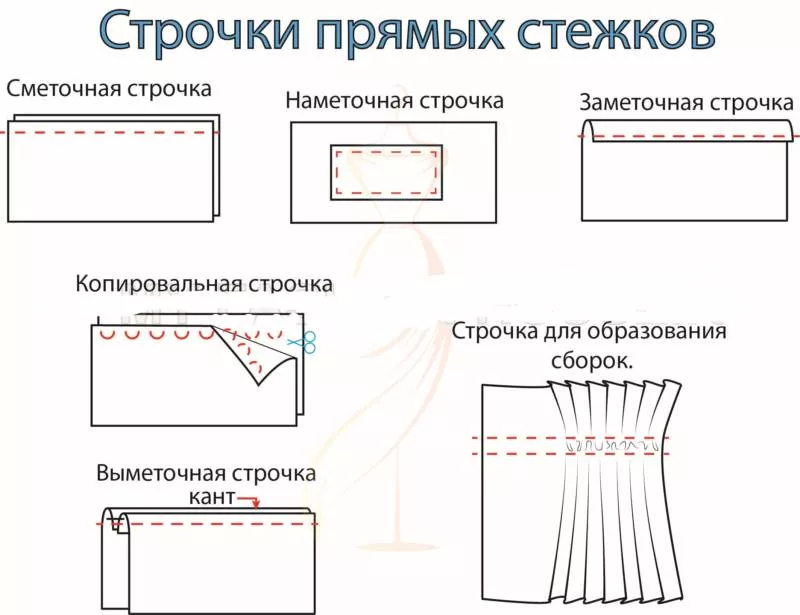 Строчки прямых стежков

Сметочная строчка

Наметочная строчка

Заметочная строчка

Копировальная строчка

Строчка для образования сборок.

Выметочная строчка
кант