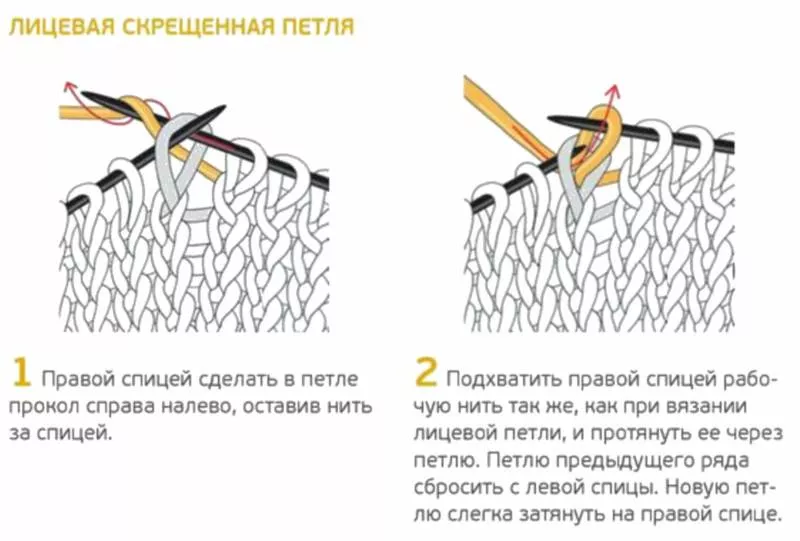 ЛИЦЕВАЯ СКРЕЩЕННАЯ ПЕТЛЯ

1 Правой спицей сделать в петле прокол справа налево, оставив нить за спицей.

2 Подхватить правой спицей рабочую нить так же, как при вязании лицевой петли, и протянуть ее через петлю. Петлю предыдущего ряда сбросить с левой спицы. Новую петлю слегка затянуть на правой спице.