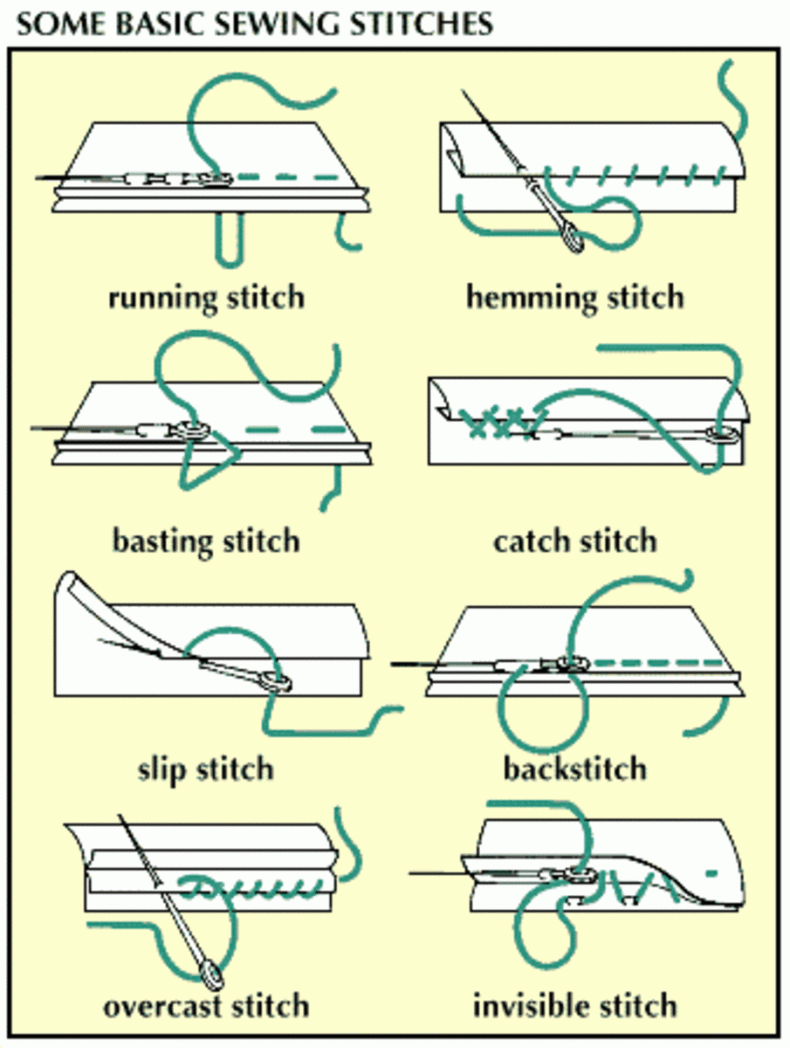 SOME BASIC SEWING STITCHES

running stitch

hemming stitch

basting stitch

catch stitch

slip stitch

backstitch

overcast stitch

invisible stitch