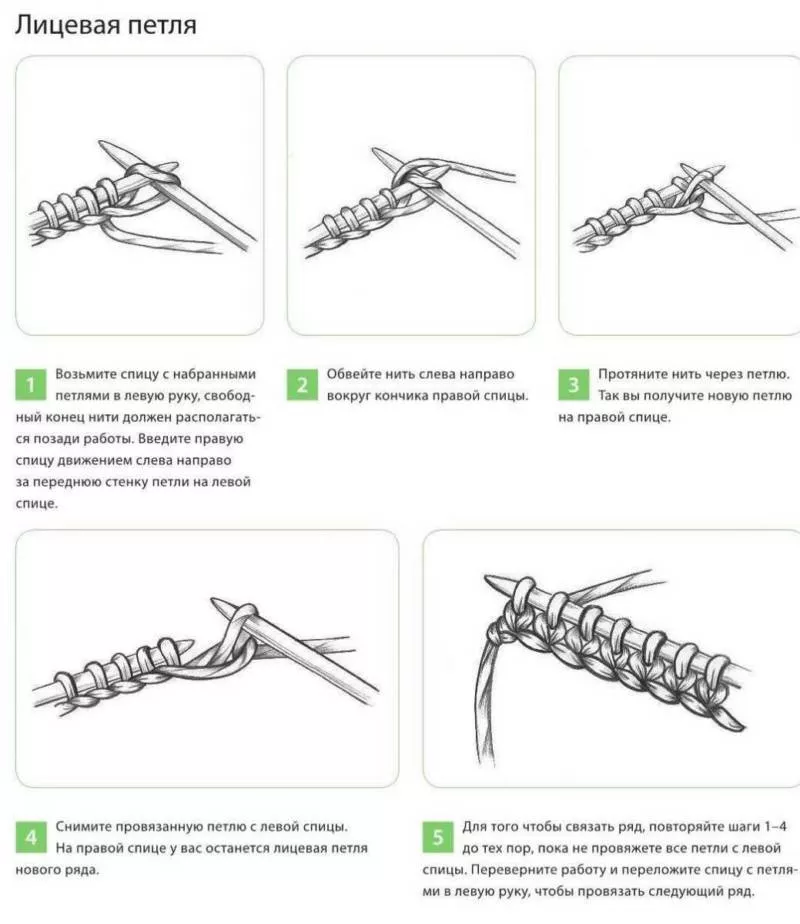 Лицевая петля

1 Возьмите спицу с набранными петлями в левую руку, свободный конец нити должен располагаться позади работы. Введите правую спицу движением слева направо за переднюю стенку петли на левой спице.

2 Обвейте нить слева направо вокруг кончика правой спицы.

3 Протяните нить через петлю. Так вы получите новую петлю на правой спице.

4 Снимите провязанную петлю с левой спицы. На правой спице у вас останется лицевая петля нового ряда.

5 Для того чтобы связать ряд, повторяйте шаги 1–4 до тех пор, пока не провяжете все петли с левой спицы. Переверните работу и переложите спицу с петлями в левую руку, чтобы провязать следующий ряд.