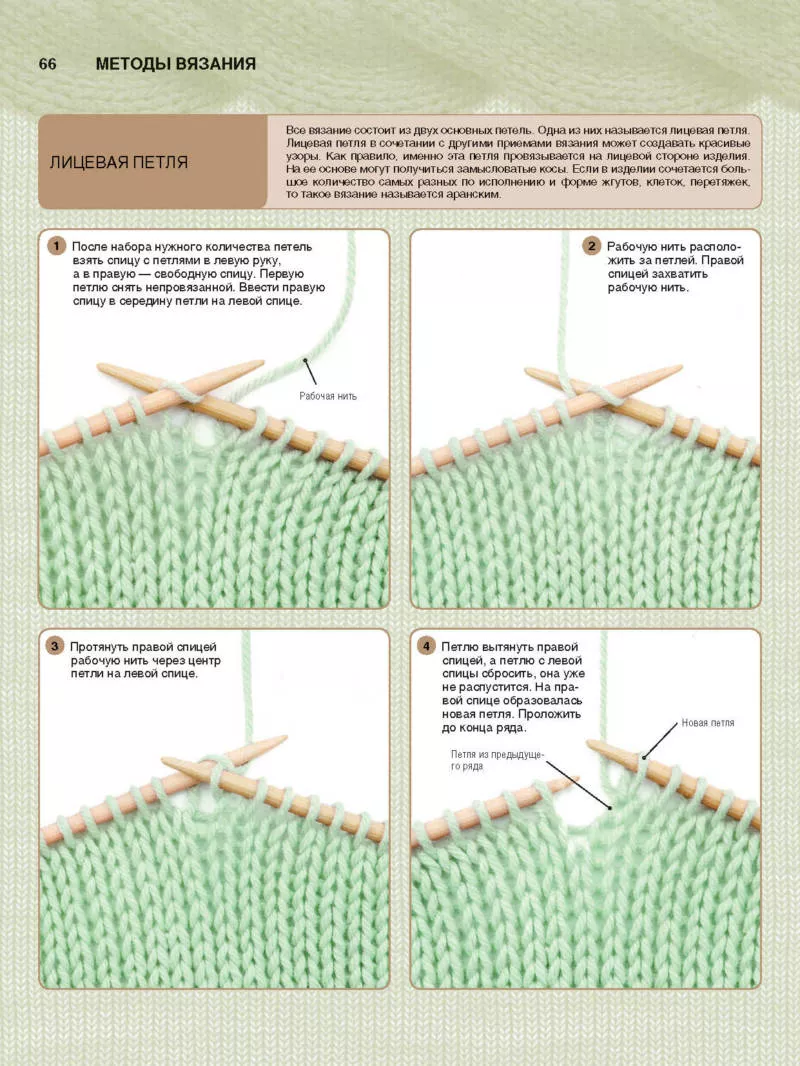 66 МЕТОДЫ ВЯЗАНИЯ

ЛИЦЕВАЯ ПЕТЛЯ

Все вязание состоит из двух основных петель. Одна из них называется лицевая петля. Лицевая петля в сочетании с другими приемами вязания может создавать красивые узоры. Как правило, именно эта петля провязывается на лицевой стороне изделия. На ее основе могут получиться замысловатые косы. Если в изделии сочетается большое количество самых разных по исполнению и форме жгутов, клеток, перетяжек, то такое вязание называется аранским.

1 После набора нужного количества петель взять спицу с петлями в левую руку, а в правую — свободную спицу. Первую петлю снять непровязанной. Ввести правую спицу в середину петли на левой спице.

Рабочая нить

2 Рабочую нить расположить за петлей. Правой спицей захватить рабочую нить.

3 Протянуть правой спицей рабочую нить через центр петли на левой спице.

4 Петлю вытянуть правой спицей, а петлю с левой спицы сбросить, она уже не распустится. На правой спице образовалась новая петля. Проложить до конца ряда.

Новая петля

Петля из предыдущего ряда