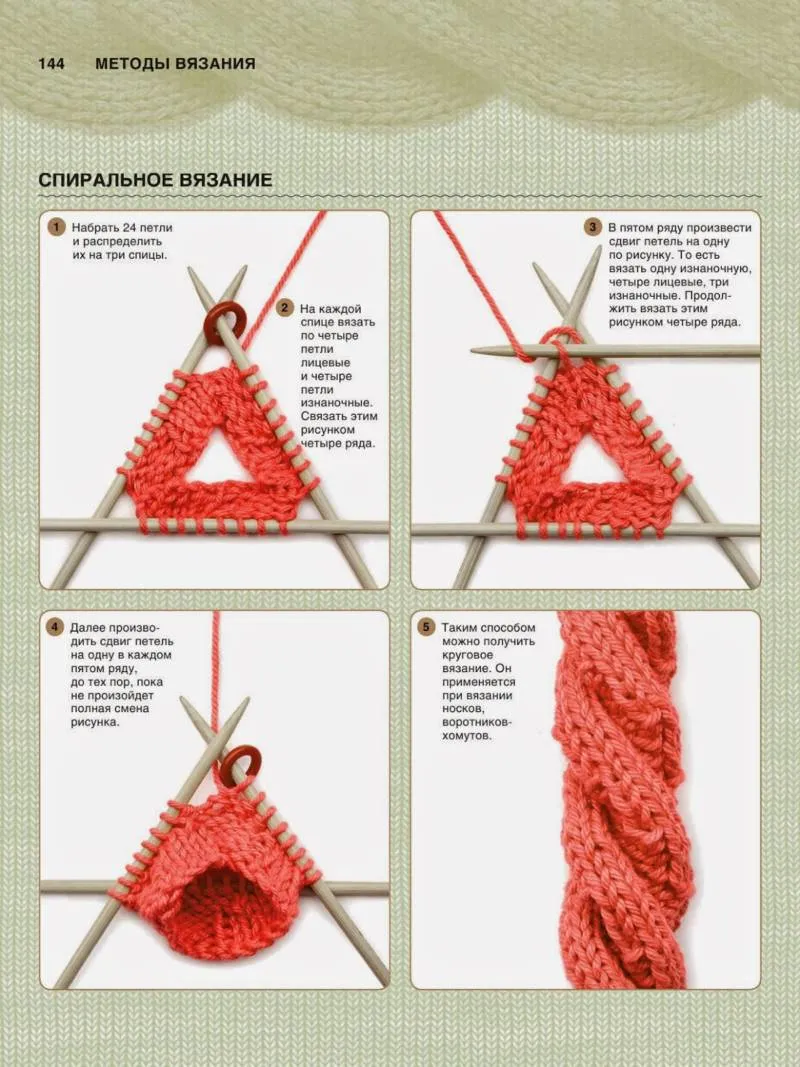 144 МЕТОДЫ ВЯЗАНИЯ

СПИРАЛЬНОЕ ВЯЗАНИЕ

1 Набрать 24 петли и распределить их на три спицы.

2 На каждой спице вязать по четыре петли лицевые и четыре петли изнаночные. Связать этим рисунком четыре ряда.

3 В пятом ряду произвести сдвиг петель на одну по рисунку. То есть вязать одну изнаночную, четыре лицевые, три изнаночные. Продолжить вязать этим рисунком четыре ряда.

4 Далее производить сдвиг петель на одну в каждом пятом ряду, до тех пор, пока не произойдет полная смена рисунка.

5 Таким способом можно получить круговое вязание. Он применяется при вязании носков, воротников-хомутов.