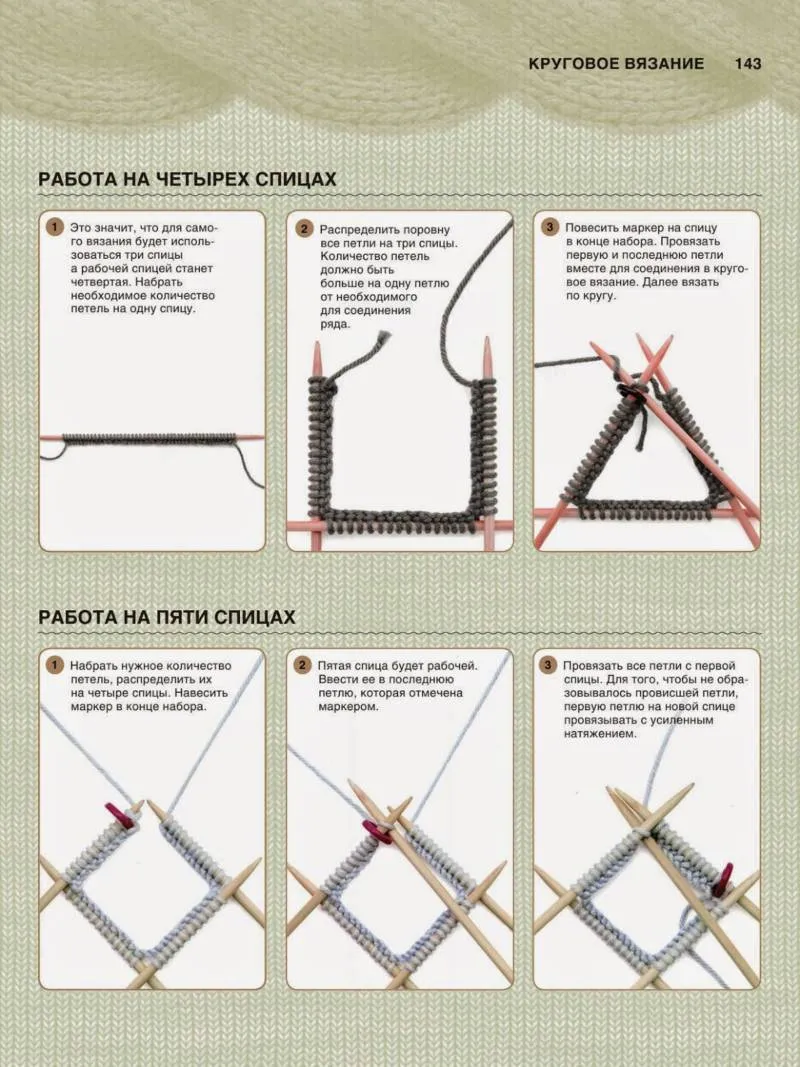 КРУГОВОЕ ВЯЗАНИЕ 143

РАБОТА НА ЧЕТЫРЕХ СПИЦАХ

1 Это значит, что для самого вязания будет использоваться три спицы а рабочей спицей станет четвертая. Набрать необходимое количество петель на одну спицу.

2 Распределить поровну все петли на три спицы. Количество петель должно быть больше на одну петлю от необходимого для соединения ряда.

3 Повесить маркер на спицу в конце набора. Провязать первую и последнюю петли вместе для соединения в круговое вязание. Далее вязать по кругу.

РАБОТА НА ПЯТИ СПИЦАХ

1 Набрать нужное количество петель, распределить их на четыре спицы. Навесить маркер в конце набора.

2 Пятая спица будет рабочей. Ввести ее в последнюю петлю, которая отмечена маркером.

3 Провязать все петли с первой спицы. Для того, чтобы не образовывалось провисшей петли, первую петлю на новой спице провязывать с усиленным натяжением.