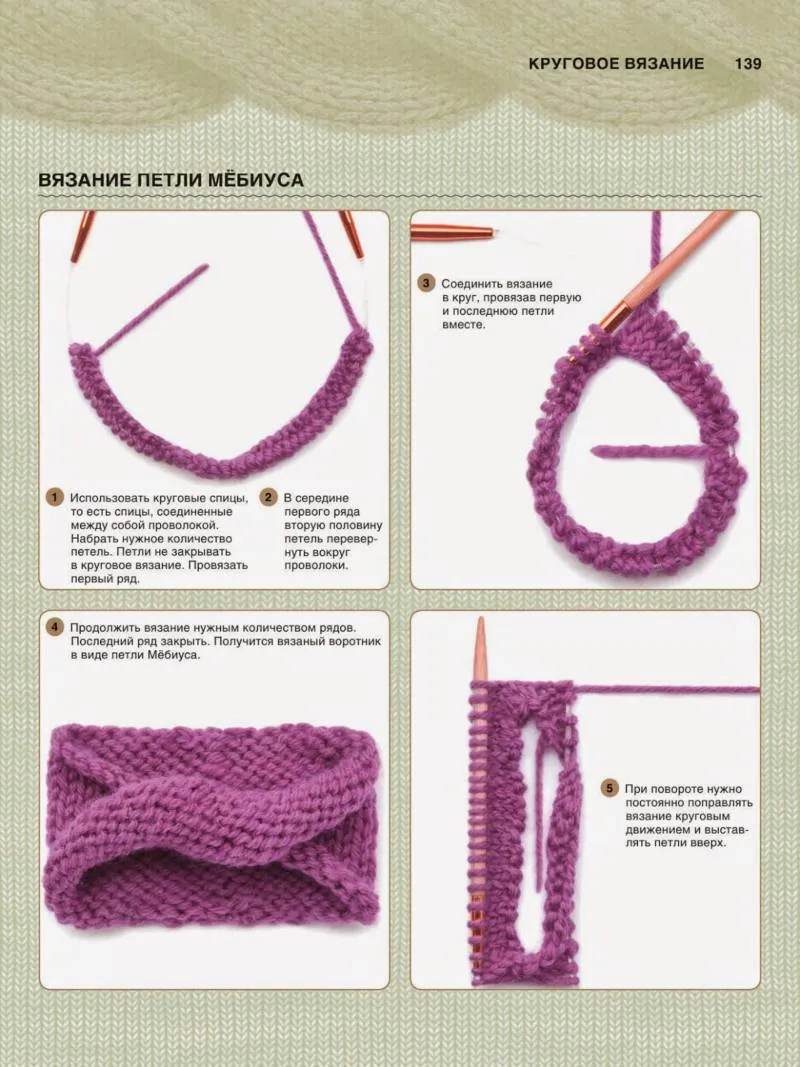 КРУГОВОЕ ВЯЗАНИЕ 139

ВЯЗАНИЕ ПЕТЛИ МЁБИУСА

1 Использовать круговые спицы, то есть спицы, соединенные между собой проволокой. Набрать нужное количество петель. Петли не закрывать в круговое вязание. Провязать первый ряд.

2 В середине первого ряда вторую половину петель перевернуть вокруг проволоки.

3 Соединить вязание в круг, провязав первую и последнюю петли вместе.

4 Продолжить вязание нужным количеством рядов. Последний ряд закрыть. Получится вязаный воротник в виде петли Мёбиуса.

5 При повороте нужно постоянно поправлять вязание круговым движением и выставлять петли вверх.