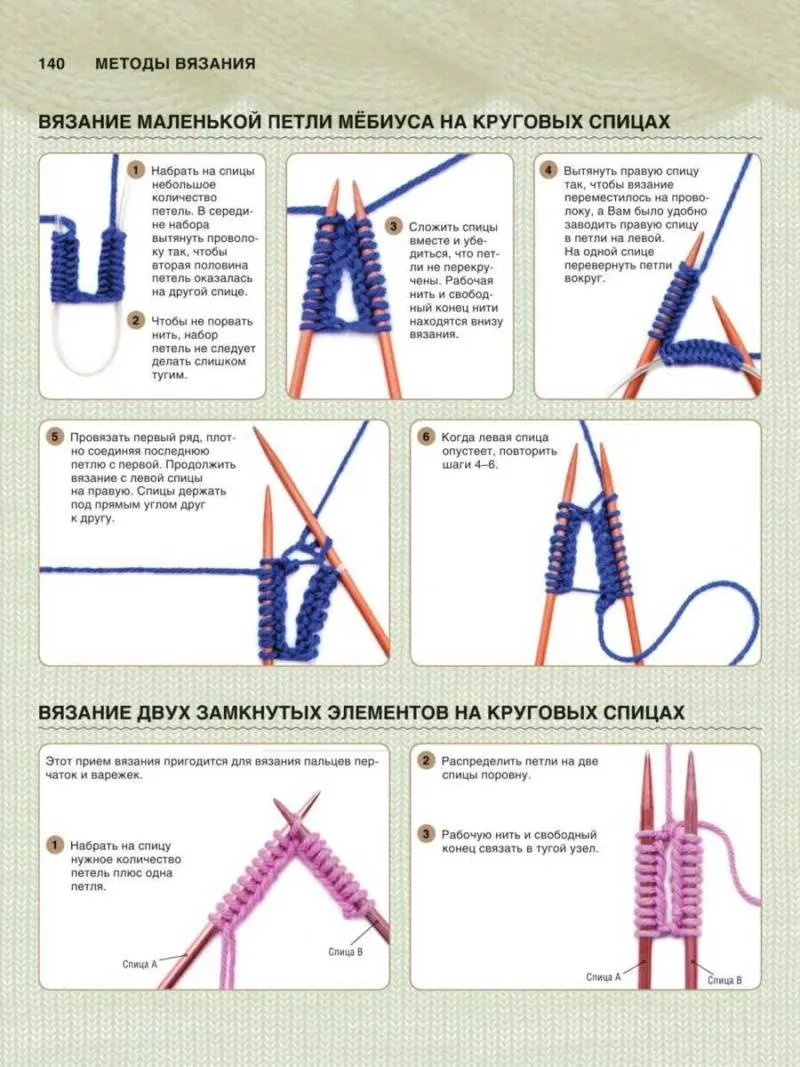 140 МЕТОДЫ ВЯЗАНИЯ

ВЯЗАНИЕ МАЛЕНЬКОЙ ПЕТЛИ МЁБИУСА НА КРУГОВЫХ СПИЦАХ

1 Набрать на спицы небольшое количество петель. В середине набора вытянуть проволоку так, чтобы вторая половина петель оказалась на другой спице.

2 Чтобы не порвать нить, набор петель не следует делать слишком тугим.

3 Сложить спицы вместе и убедиться, что петли не перекручены. Рабочая нить и свободный конец нити находятся внизу вязания.

4 Вытянуть правую спицу так, чтобы вязание переместилось на проволоку, а Вам было удобно заводить правую спицу в петли на левой. На одной спице перевернуть петли вокруг.

5 Провязать первый ряд, плотно соединяя последнюю петлю с первой. Продолжить вязание с левой спицы на правую. Спицы держать под прямым углом друг к другу.

6 Когда левая спица опустеет, повторить шаги 4–6.

ВЯЗАНИЕ ДВУХ ЗАМКНУТЫХ ЭЛЕМЕНТОВ НА КРУГОВЫХ СПИЦАХ

Этот прием вязания пригодится для вязания пальцев перчаток и варежек.

1 Набрать на спицу нужное количество петель плюс одна петля.

Спица А

Спица В

2 Распределить петли на две спицы поровну.

3 Рабочую нить и свободный конец связать в тугой узел.

Спица А

Спица В