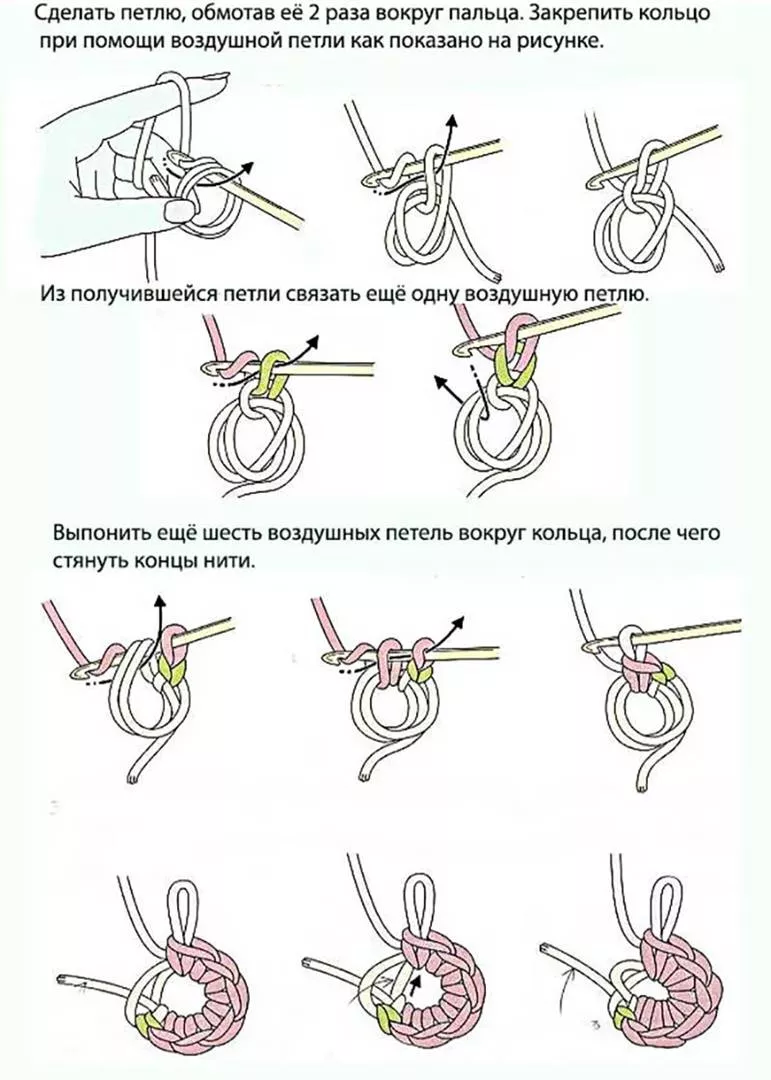 Сделать петлю, обмотав её 2 раза вокруг пальца. Закрепить кольцо при помощи воздушной петли как показано на рисунке.

Из получившейся петли связать ещё одну воздушную петлю.

Выпонить ещё шесть воздушных петель вокруг кольца, после чего стянуть концы нити.