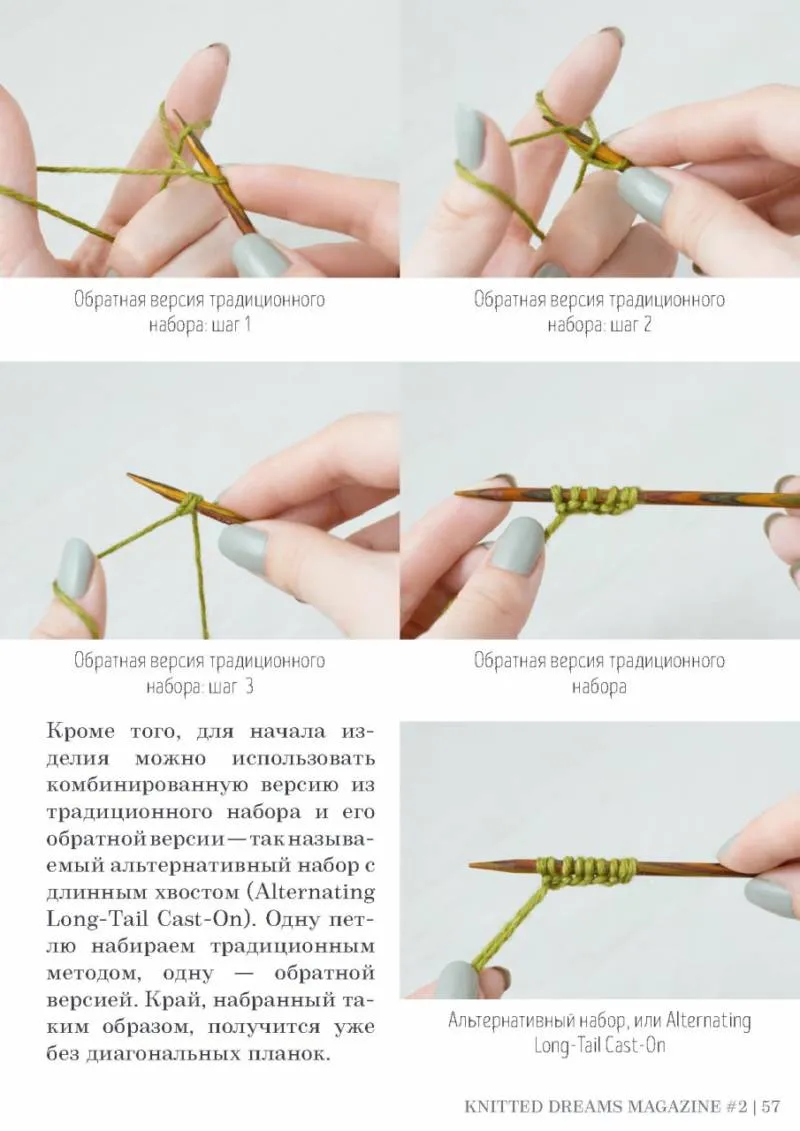 Обратная версия традиционного набора: шаг 1

Обратная версия традиционного набора: шаг 2

Обратная версия традиционного набора: шаг 3

Обратная версия традиционного набора

Кроме того, для начала изделия можно использовать комбинированную версию из традиционного набора и его обратной версии — так называемый альтернативный набор с длинным хвостом (Alternating Long-Tail Cast-On). Одну петлю набираем традиционным методом, одну — обратной версией. Край, набранный таким образом, получится уже без диагональных планок.

Альтернативный набор, или Alternating Long-Tail Cast-On

KNITTED DREAMS MAGAZINE #2 | 57