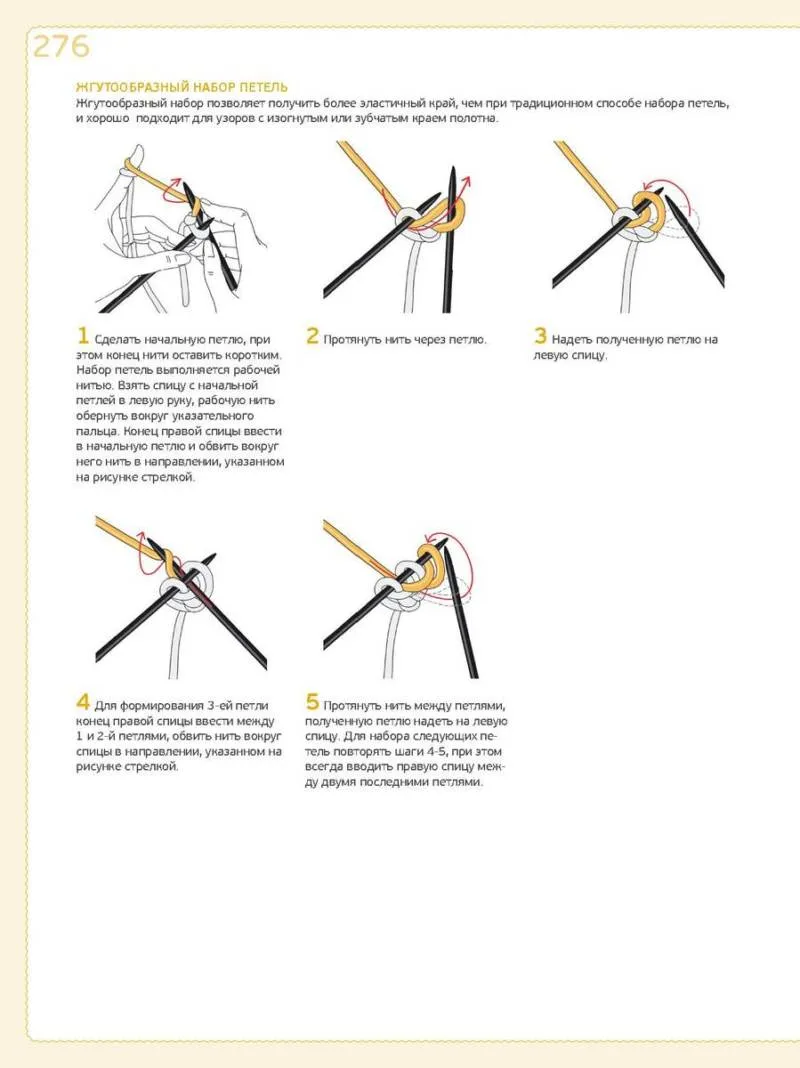 276

ЖГУТООБРАЗНЫЙ НАБОР ПЕТЕЛЬ
Жгутообразный набор позволяет получить более эластичный край, чем при традиционном способе набора петель, и хорошо подходит для узоров с изогнутым или зубчатым краем полотна.

1 Сделать начальную петлю, при этом конец нити оставить коротким. Набор петель выполняется рабочей нитью. Взять спицу с начальной петлей в левую руку, рабочую нить обернуть вокруг указательного пальца. Конец правой спицы ввести в начальную петлю и обвить вокруг него нить в направлении, указанном на рисунке стрелкой.

2 Протянуть нить через петлю.

3 Надеть полученную петлю на левую спицу.

4 Для формирования 3-ей петли конец правой спицы ввести между 1 и 2-й петлями, обвить нить вокруг спицы в направлении, указанном на рисунке стрелкой.

5 Протянуть нить между петлями, полученную петлю надеть на левую спицу. Для набора следующих петель повторять шаги 4-5, при этом всегда вводить правую спицу между двумя последними петлями.