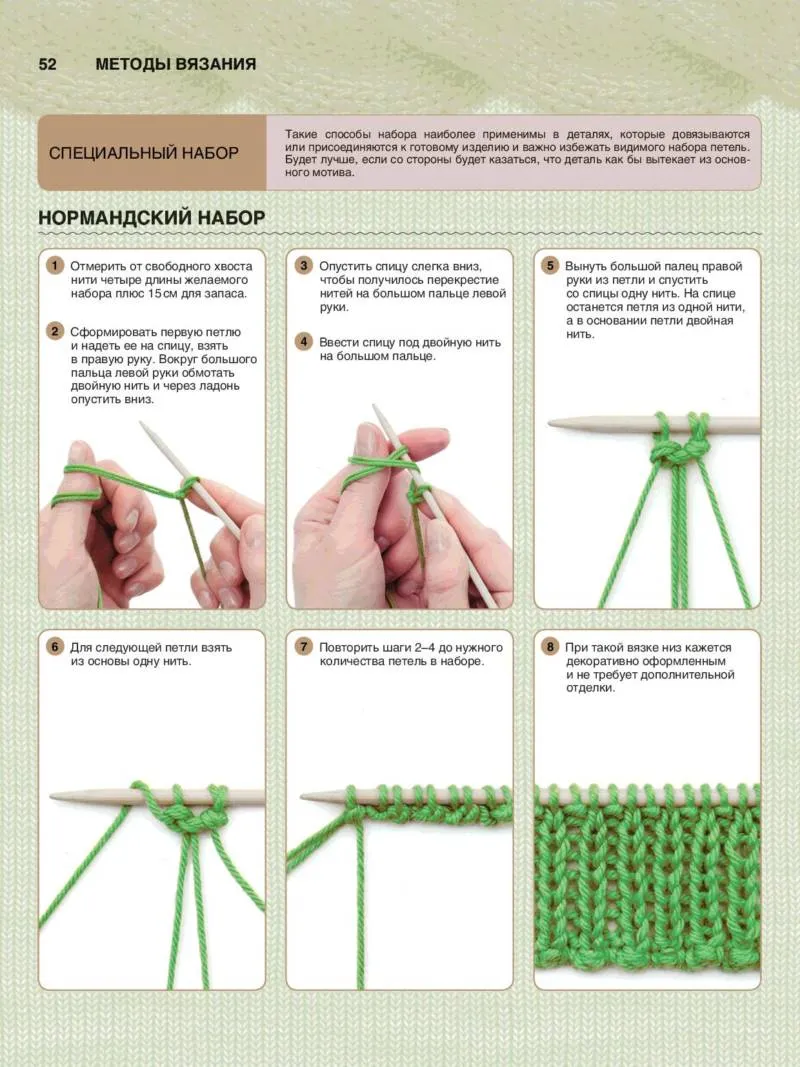 52 МЕТОДЫ ВЯЗАНИЯ

СПЕЦИАЛЬНЫЙ НАБОР

Такие способы набора наиболее применимы в деталях, которые довязываются или присоединяются к готовому изделию и важно избежать видимого набора петель. Будет лучше, если со стороны будет казаться, что деталь как бы вытекает из основного мотива.

НОРМАНДСКИЙ НАБОР

1 Отмерить от свободного хвоста нити четыре длины желаемого набора плюс 15 см для запаса.

2 Сформировать первую петлю и надеть ее на спицу, взять в правую руку. Вокруг большого пальца левой руки обмотать двойную нить и через ладонь опустить вниз.

3 Опустить спицу слегка вниз, чтобы получилось перекрестие нитей на большом пальце левой руки.

4 Ввести спицу под двойную нить на большом пальце.

5 Вынуть большой палец правой руки из петли и спустить со спицы одну нить. На спице останется петля из одной нити, а в основании петли двойная нить.

6 Для следующей петли взять из основы одну нить.

7 Повторить шаги 2–4 до нужного количества петель в наборе.

8 При такой вязке низ кажется декоративно оформленным и не требует дополнительной отделки.