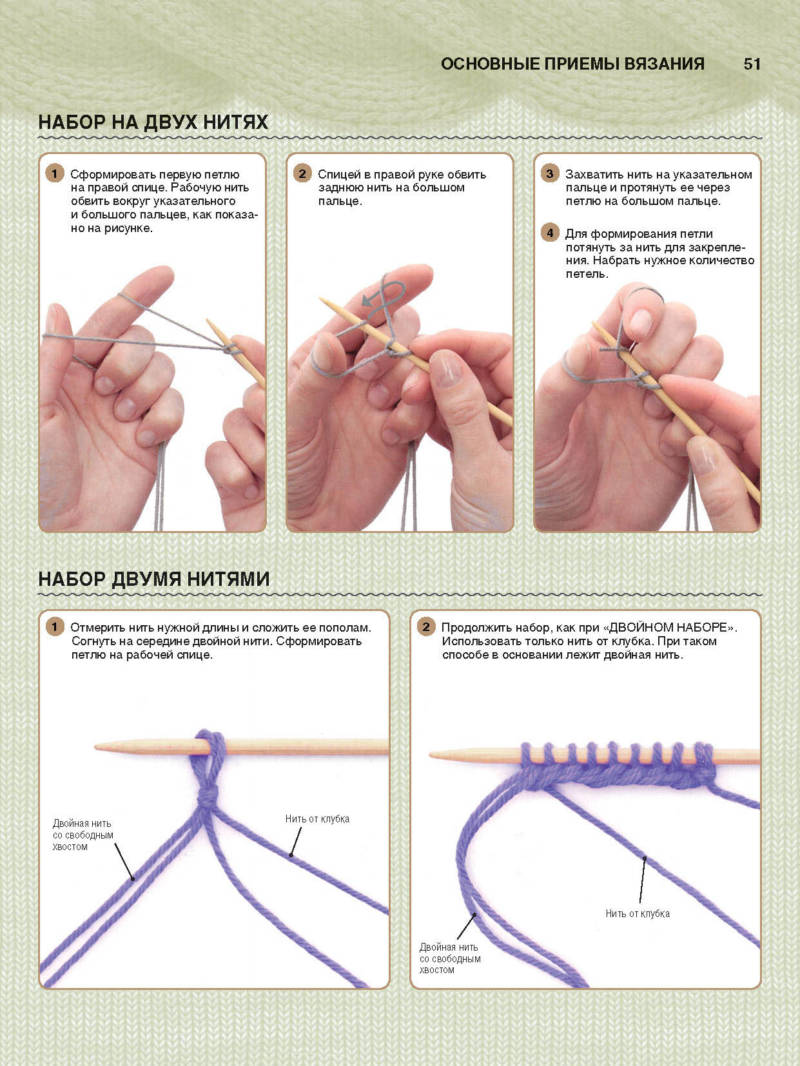 ОСНОВНЫЕ ПРИЕМЫ ВЯЗАНИЯ 51

НАБОР НА ДВУХ НИТЯХ

1 Сформировать первую петлю на правой спице. Рабочую нить обвить вокруг указательного и большого пальцев, как показано на рисунке.

2 Спицей в правой руке обвить заднюю нить на большом пальце.

3 Захватить нить на указательном пальце и протянуть ее через петлю на большом пальце.

4 Для формирования петли потянуть за нить для закрепления. Набрать нужное количество петель.

НАБОР ДВУМЯ НИТЯМИ

1 Отмерить нить нужной длины и сложить ее пополам. Согнуть на середине двойной нити. Сформировать петлю на рабочей спице.

Двойная нить со свободным хвостом

Нить от клубка

2 Продолжить набор, как при «ДВОЙНОМ НАБОРЕ». Использовать только нить от клубка. При таком способе в основании лежит двойная нить.

Нить от клубка

Двойная нить со свободным хвостом