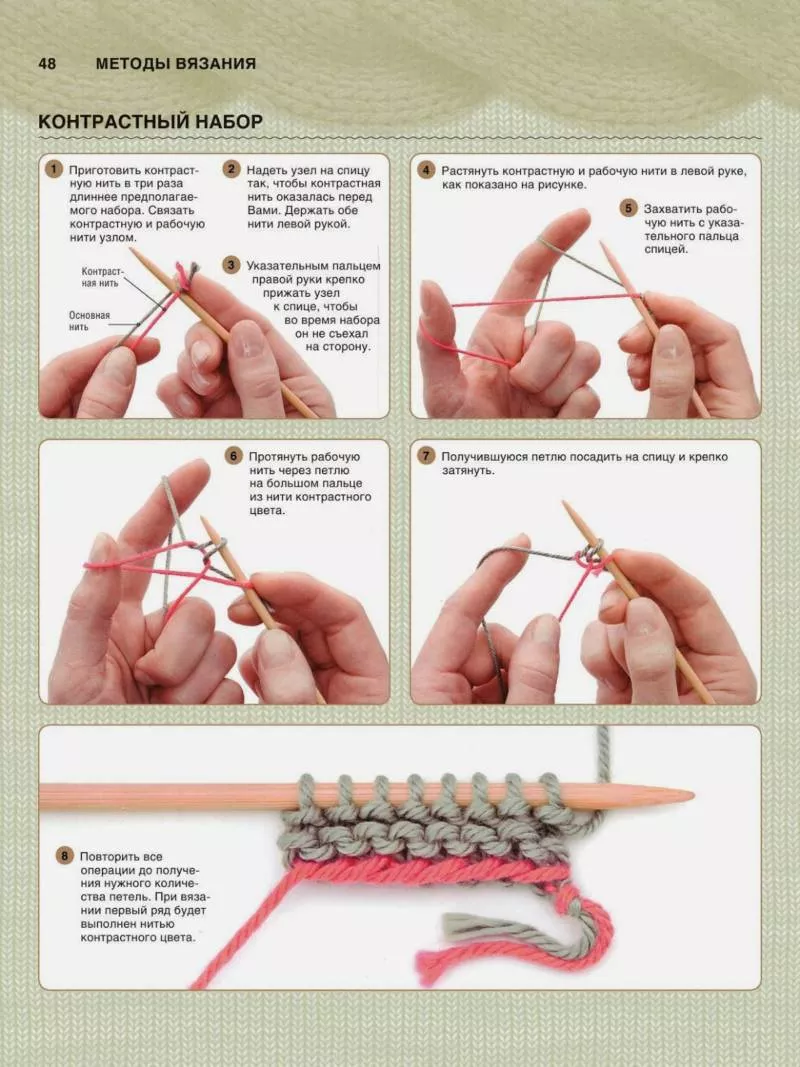 48 МЕТОДЫ ВЯЗАНИЯ

КОНТРАСТНЫЙ НАБОР

1 Приготовить контрастную нить в три раза длиннее предполагаемого набора. Связать контрастную и рабочую нити узлом.

Контрастная нить

Основная нить

2 Надеть узел на спицу так, чтобы контрастная нить оказалась перед Вами. Держать обе нити левой рукой.

3 Указательным пальцем правой руки крепко прижать узел к спице, чтобы во время набора он не съехал на сторону.

4 Растянуть контрастную и рабочую нити в левой руке, как показано на рисунке.

5 Захватить рабочую нить с указательного пальца спицей.

6 Протянуть рабочую нить через петлю на большом пальце из нити контрастного цвета.

7 Получившуюся петлю посадить на спицу и крепко затянуть.

8 Повторить все операции до получения нужного количества петель. При вязании первый ряд будет выполнен нитью контрастного цвета.