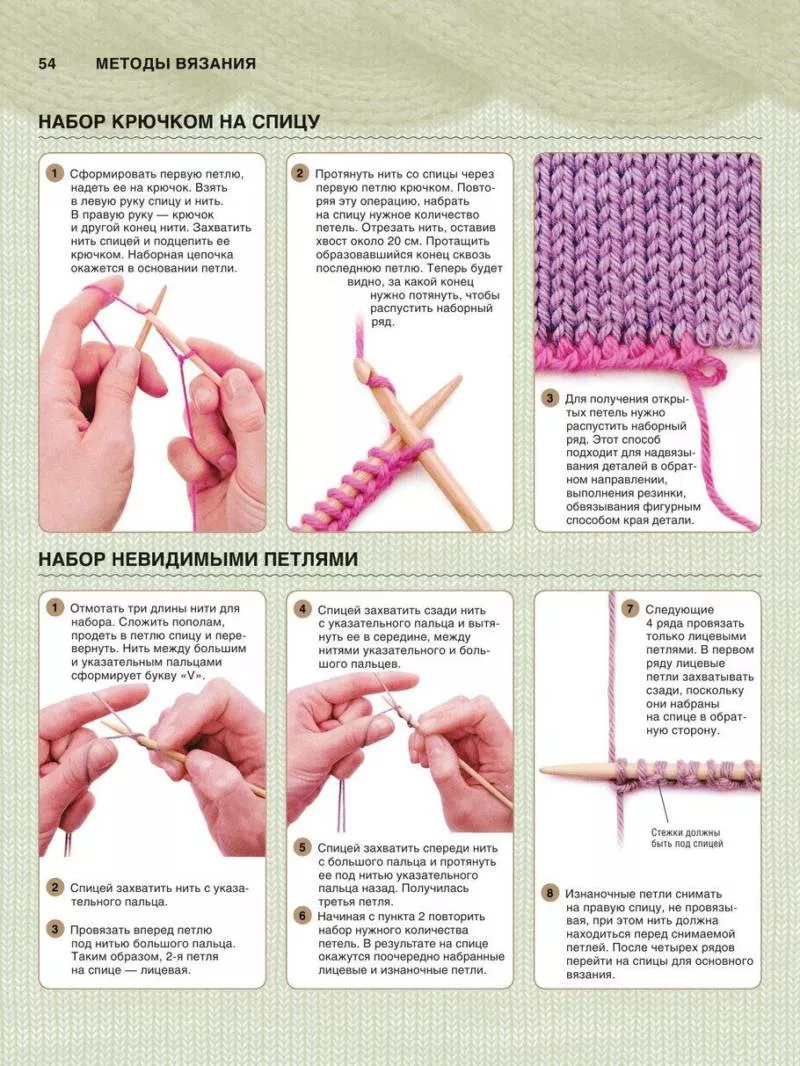 54 МЕТОДЫ ВЯЗАНИЯ

НАБОР КРЮЧКОМ НА СПИЦУ

1 Сформировать первую петлю, надеть ее на крючок. Взять в левую руку спицу и нить. В правую руку — крючок и другой конец нити. Захватить нить спицей и подцепить ее крючком. Наборная цепочка окажется в основании петли.

2 Протянуть нить со спицы через первую петлю крючком. Повторяя эту операцию, набрать на спицу нужное количество петель. Отрезать нить, оставив хвост около 20 см. Протащить образовавшийся конец сквозь последнюю петлю. Теперь будет видно, за какой конец нужно потянуть, чтобы распустить наборный ряд.

3 Для получения открытых петель нужно распустить наборный ряд. Этот способ подходит для надвязывания деталей в обратном направлении, выполнения резинки, обвязывания фигурным способом края детали.

НАБОР НЕВИДИМЫМИ ПЕТЛЯМИ

1 Отмотать три длины нити для набора. Сложить пополам, продеть в петлю спицу и перевернуть. Нить между большим и указательным пальцами сформирует букву «V».

2 Спицей захватить нить с указательного пальца.

3 Провязать вперед петлю под нитью большого пальца. Таким образом, 2-я петля на спице — лицевая.

4 Спицей захватить сзади нить с указательного пальца и вытянуть ее в середине, между нитями указательного и большого пальцев.

5 Спицей захватить спереди нить с большого пальца и протянуть ее под нитью указательного пальца назад. Получилась третья петля.

6 Начиная с пункта 2 повторить набор нужного количества петель. В результате на спице окажутся поочередно набранные лицевые и изнаночные петли.

7 Следующие 4 ряда провязать только лицевыми петлями. В первом ряду лицевые петли захватывать сзади, поскольку они набраны на спице в обратную сторону.

Стежки должны быть под спицей

8 Изнаночные петли снимать на правую спицу, не провязывая, при этом нить должна находиться перед снимаемой петлей. После четырех рядов перейти на спицы для основного вязания.