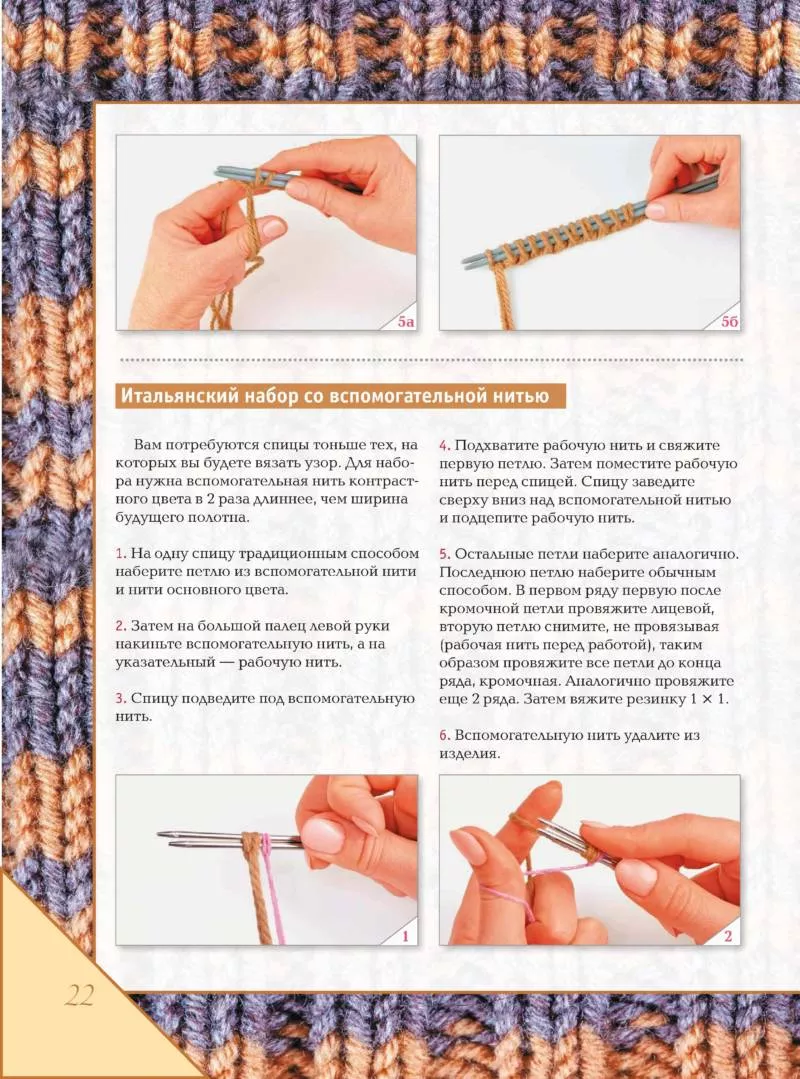 5а

5б

Итальянский набор со вспомогательной нитью

Вам потребуются спицы тоньше тех, на которых вы будете вязать узор. Для набора нужна вспомогательная нить контрастного цвета в 2 раза длиннее, чем ширина будущего полотна.

1. На одну спицу традиционным способом наберите петлю из вспомогательной нити и нити основного цвета.

2. Затем на большой палец левой руки накиньте вспомогательную нить, а на указательный — рабочую нить.

3. Спицу подведите под вспомогательную нить.

4. Подхватите рабочую нить и свяжите первую петлю. Затем поместите рабочую нить перед спицей. Спицу заведите сверху вниз над вспомогательной нитью и подцепите рабочую нить.

5. Остальные петли наберите аналогично. Последнюю петлю наберите обычным способом. В первом ряду первую после кромочной петли провяжите лицевой, вторую петлю снимите, не провязывая (рабочая нить перед работой), таким образом провяжите все петли до конца ряда, кромочная. Аналогично провяжите еще 2 ряда. Затем вяжите резинку 1 × 1.

6. Вспомогательную нить удалите из изделия.

1

2

22