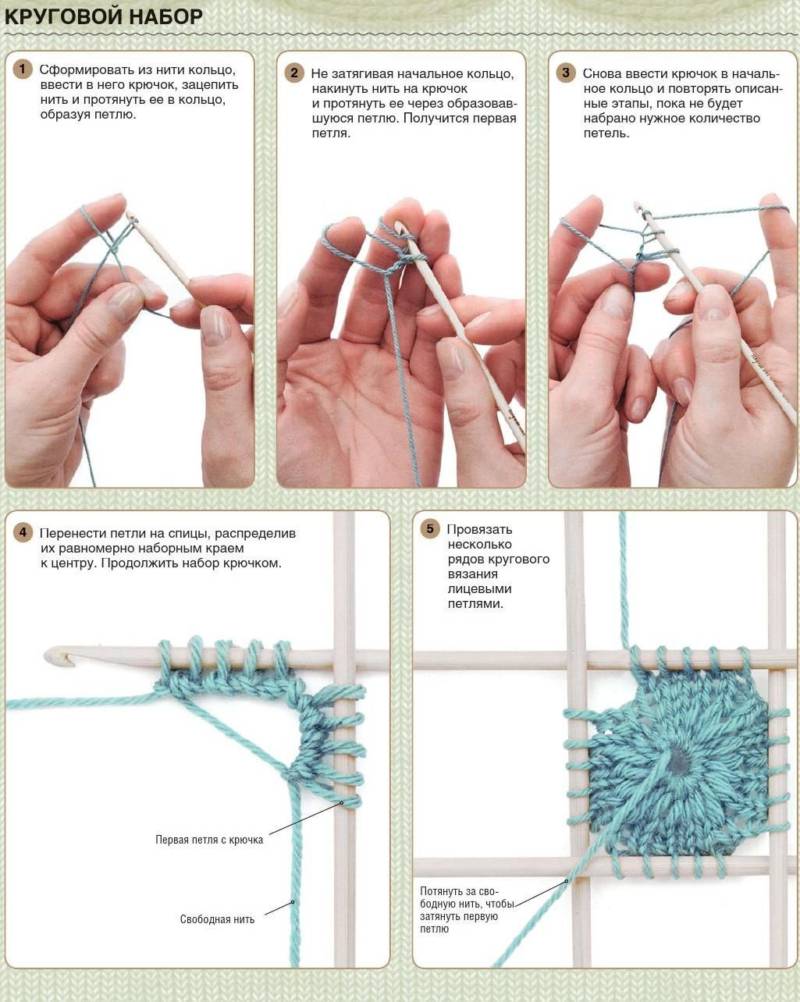 КРУГОВОЙ НАБОР

1 Сформировать из нити кольцо, ввести в него крючок, зацепить нить и протянуть ее в кольцо, образуя петлю.

2 Не затягивая начальное кольцо, накинуть нить на крючок и протянуть ее через образовавшуюся петлю. Получится первая петля.

3 Снова ввести крючок в начальное кольцо и повторять описанные этапы, пока не будет набрано нужное количество петель.

4 Перенести петли на спицы, распределив их равномерно наборным краем к центру. Продолжить набор крючком.

Первая петля с крючка

Свободная нить

5 Провязать несколько рядов кругового вязания лицевыми петлями.

Потянуть за свободную нить, чтобы затянуть первую петлю