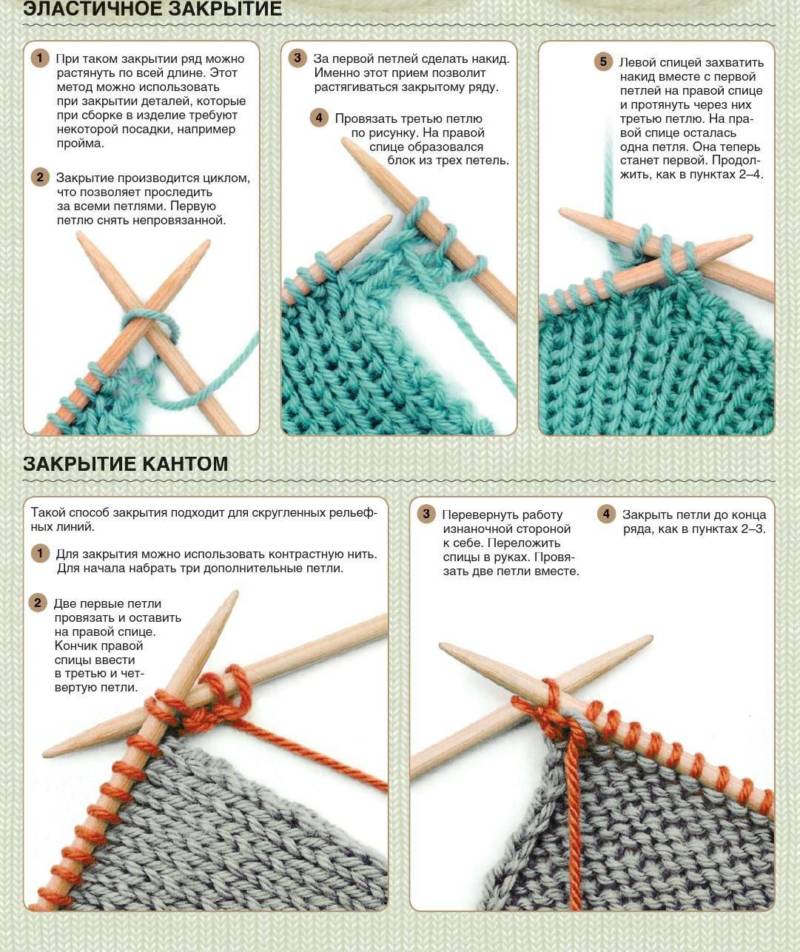 ЭЛАСТИЧНОЕ ЗАКРЫТИЕ

1 При таком закрытии ряд можно растянуть по всей длине. Этот метод можно использовать при закрытии деталей, которые при сборке в изделие требуют некоторой посадки, например пройма.

2 Закрытие производится циклом, что позволяет проследить за всеми петлями. Первую петлю снять непровязанной.

3 За первой петлей сделать накид. Именно этот прием позволит растягиваться закрытому ряду.

4 Провязать третью петлю по рисунку. На правой спице образовался блок из трех петель.

5 Левой спицей захватить накид вместе с первой петлей на правой спице и протянуть через них третью петлю. На правой спице осталась одна петля. Она теперь станет первой. Продолжить, как в пунктах 2–4.

ЗАКРЫТИЕ КАНТОМ

Такой способ закрытия подходит для скругленных рельефных линий.

1 Для закрытия можно использовать контрастную нить. Для начала набрать три дополнительные петли.

2 Две первые петли провязать и оставить на правой спице. Кончик правой спицы ввести в третью и четвертую петли.

3 Перевернуть работу изнаночной стороной к себе. Переложить спицы в руках. Провязать две петли вместе.

4 Закрыть петли до конца ряда, как в пунктах 2–3.