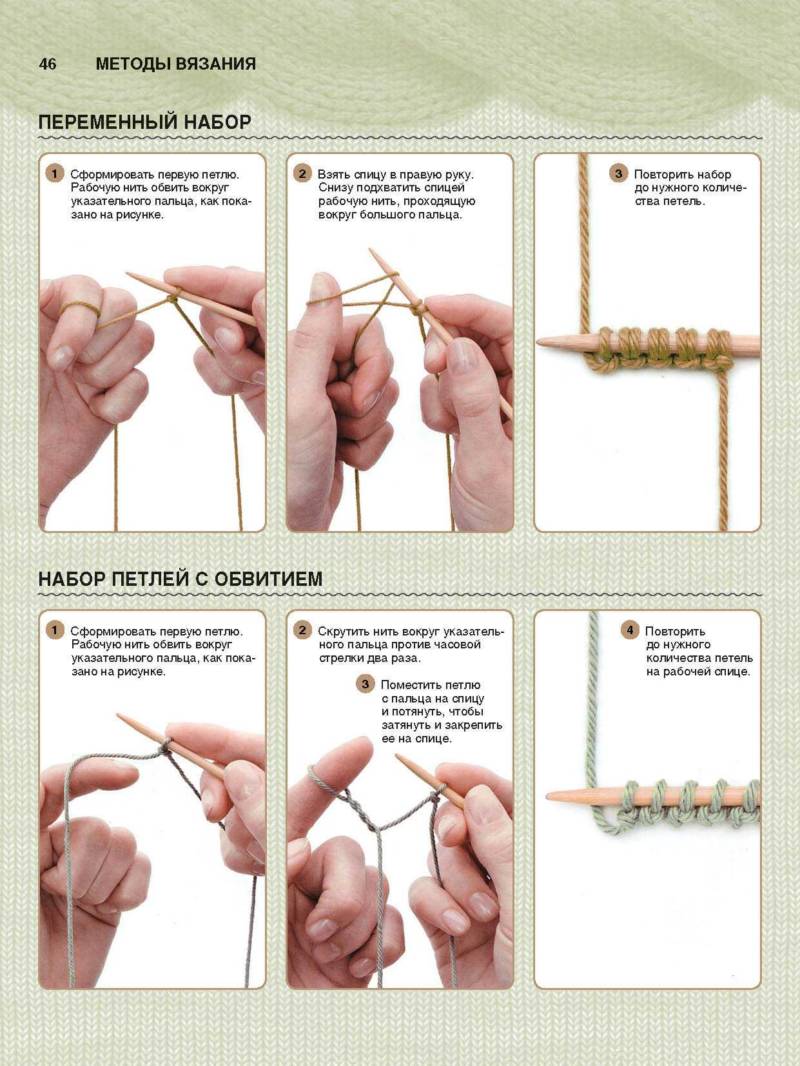 46 МЕТОДЫ ВЯЗАНИЯ

ПЕРЕМЕННЫЙ НАБОР

1 Сформировать первую петлю. Рабочую нить обвить вокруг указательного пальца, как показано на рисунке.

2 Взять спицу в правую руку. Снизу подхватить спицей рабочую нить, проходящую вокруг большого пальца.

3 Повторить набор до нужного количества петель.

НАБОР ПЕТЛЕЙ С ОБВИТИЕМ

1 Сформировать первую петлю. Рабочую нить обвить вокруг указательного пальца, как показано на рисунке.

2 Скрутить нить вокруг указательного пальца против часовой стрелки два раза.

3 Поместить петлю с пальца на спицу и потянуть, чтобы затянуть и закрепить ее на спице.

4 Повторить до нужного количества петель на рабочей спице.