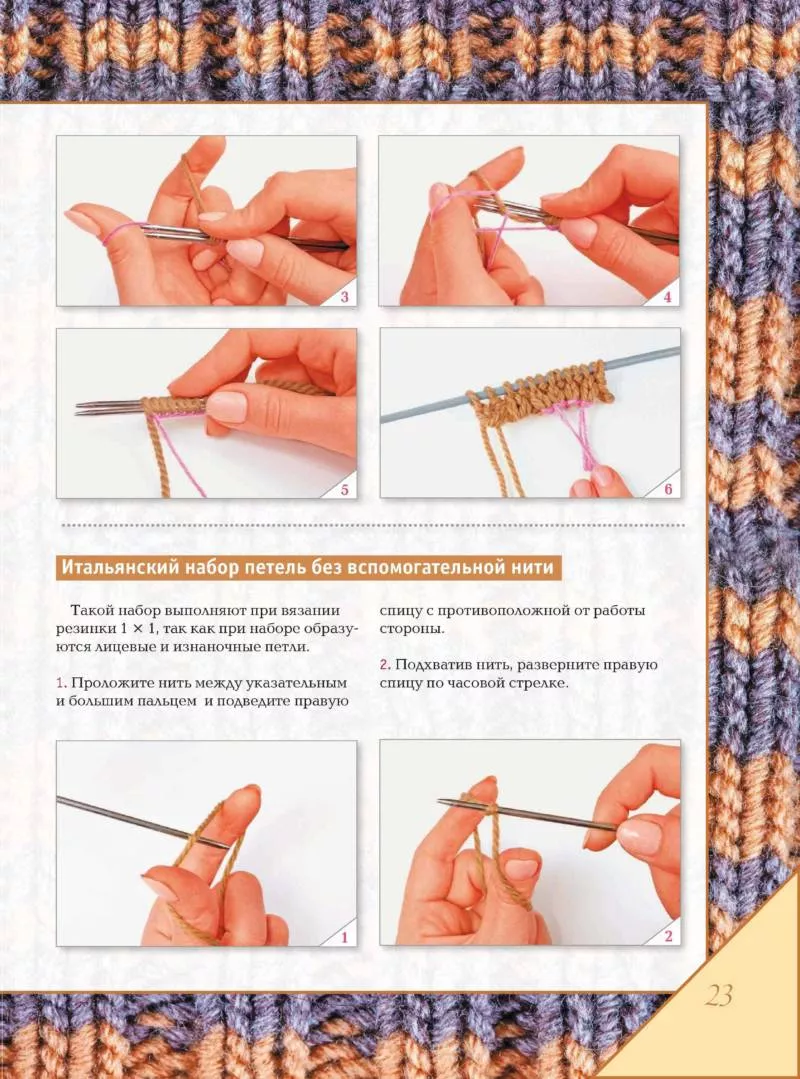 3

4

5

6

Итальянский набор петель без вспомогательной нити

Такой набор выполняют при вязании резинки 1 × 1, так как при наборе образуются лицевые и изнаночные петли.

1. Проложите нить между указательным и большим пальцем и подведите правую спицу с противоположной от работы стороны.

2. Подхватив нить, разверните правую спицу по часовой стрелке.

1

2

23