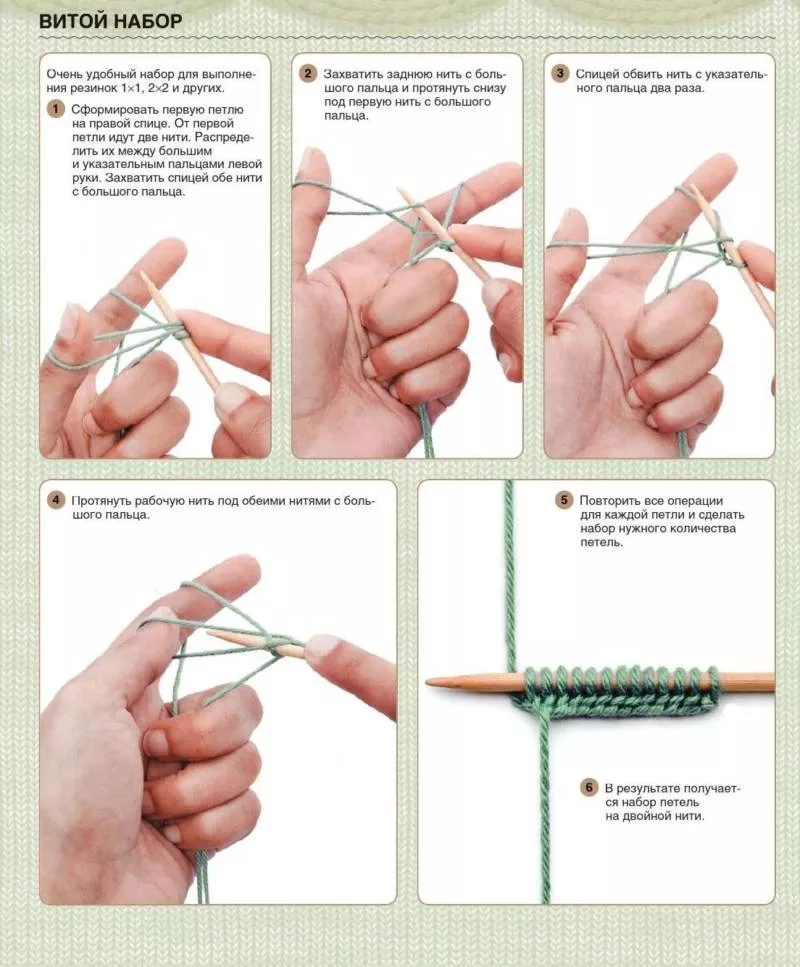 ВИТОЙ НАБОР

Очень удобный набор для выполнения резинок 1×1, 2×2 и других.

1 Сформировать первую петлю на правой спице. От первой петли идут две нити. Распределить их между большим и указательным пальцами левой руки. Захватить спицей обе нити с большого пальца.

2 Захватить заднюю нить с большого пальца и протянуть снизу под первую нить с большого пальца.

3 Спицей обвить нить с указательного пальца два раза.

4 Протянуть рабочую нить под обеими нитями с большого пальца.

5 Повторить все операции для каждой петли и сделать набор нужного количества петель.

6 В результате получается набор петель на двойной нити.