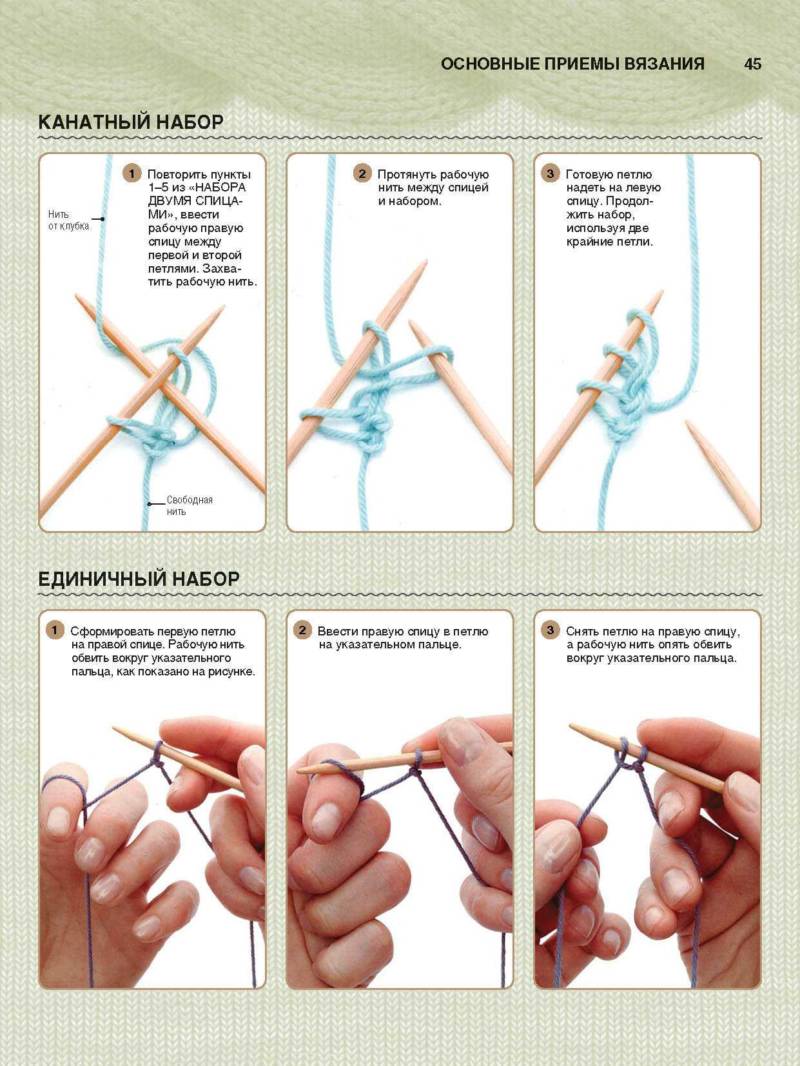 ОСНОВНЫЕ ПРИЕМЫ ВЯЗАНИЯ 45

КАНАТНЫЙ НАБОР

1 Повторить пункты 1–5 из «НАБОРА ДВУМЯ СПИЦАМИ», ввести рабочую правую спицу между первой и второй петлями. Захватить рабочую нить.

Нить от клубка

Свободная нить

2 Протянуть рабочую нить между спицей и набором.

3 Готовую петлю надеть на левую спицу. Продолжить набор, используя две крайние петли.

ЕДИНИЧНЫЙ НАБОР

1 Сформировать первую петлю на правой спице. Рабочую нить обвить вокруг указательного пальца, как показано на рисунке.

2 Ввести правую спицу в петлю на указательном пальце.

3 Снять петлю на правую спицу, а рабочую нить опять обвить вокруг указательного пальца.