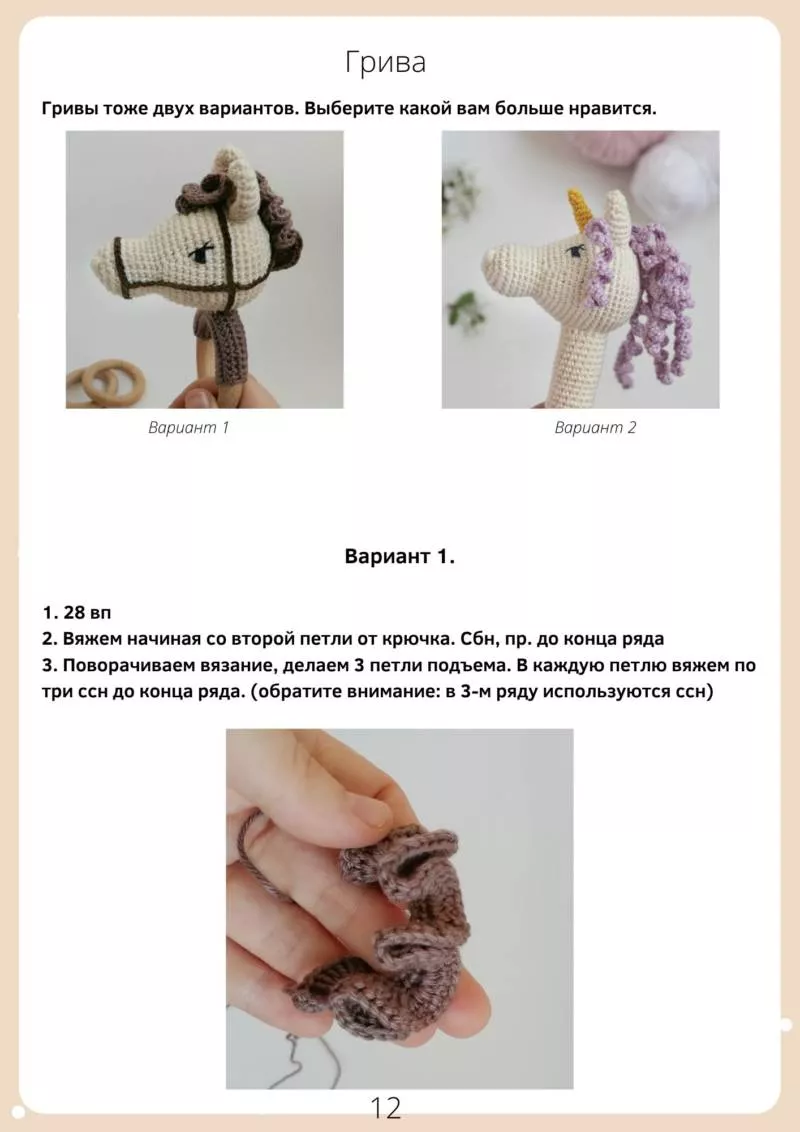 Грива

Гривы тоже двух вариантов. Выберите какой вам больше нравится.

Вариант 1

Вариант 2

Вариант 1.

1. 28 вп
2. Вяжем начиная со второй петли от крючка. Сбн, пр. до конца ряда
3. Поворачиваем вязание, делаем 3 петли подъема. В каждую петлю вяжем по три ссн до конца ряда. (обратите внимание: в 3-м ряду используются ссн)

12