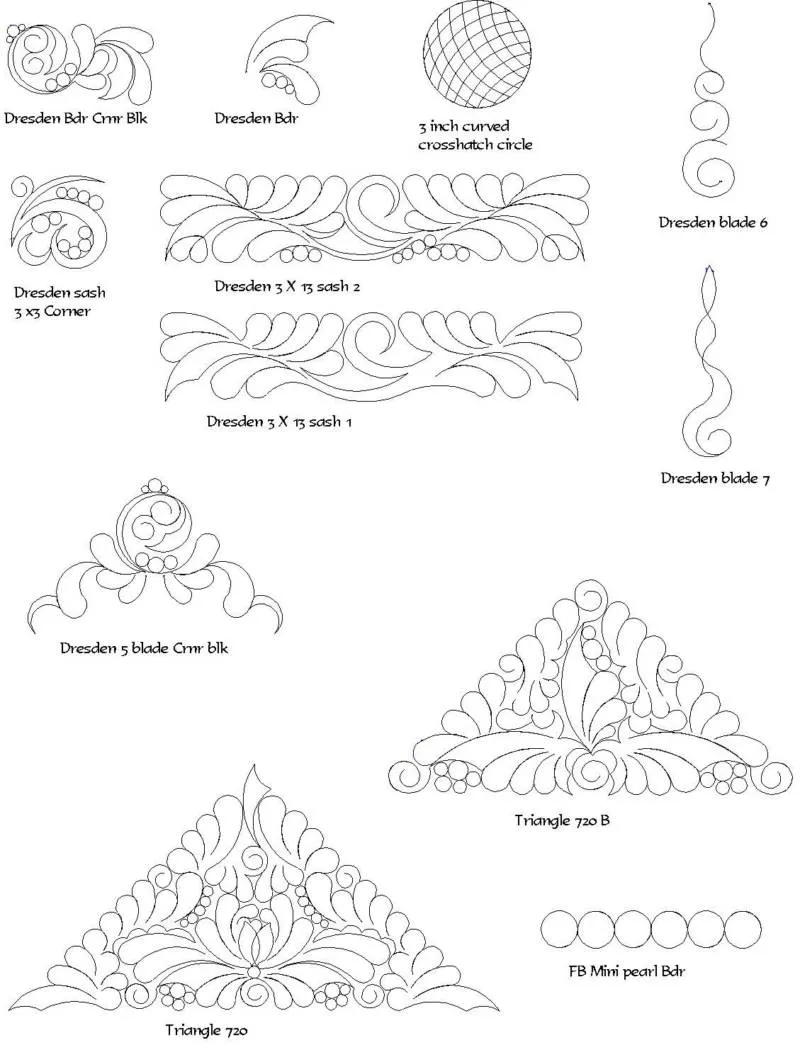 Dresden Bdr Crnr Blk

Dresden Bdr

3 inch curved crosshatch circle

Dresden blade 6

Dresden sash 3 x3 Corner

Dresden 3 X 13 sash 2

Dresden 3 X 13 sash 1

Dresden blade 7

Dresden 5 blade Crnr blk

Triangle 720 B

FB Mini pearl Bdr

Triangle 720