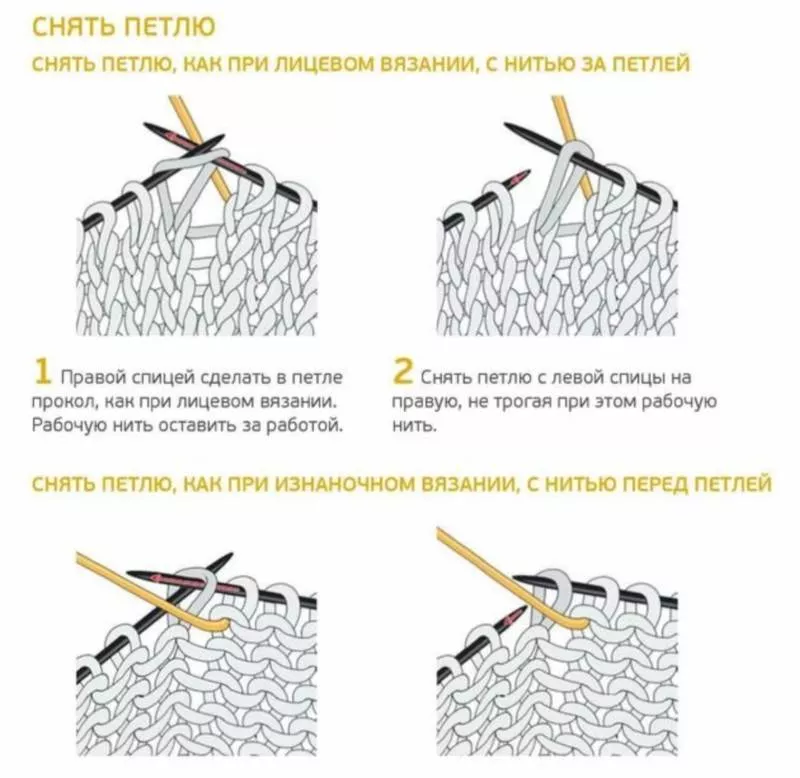 СНЯТЬ ПЕТЛЮ

СНЯТЬ ПЕТЛЮ, КАК ПРИ ЛИЦЕВОМ ВЯЗАНИИ, С НИТЬЮ ЗА ПЕТЛЕЙ

1 Правой спицей сделать в петле прокол, как при лицевом вязании. Рабочую нить оставить за работой.

2 Снять петлю с левой спицы на правую, не трогая при этом рабочую нить.

СНЯТЬ ПЕТЛЮ, КАК ПРИ ИЗНАНОЧНОМ ВЯЗАНИИ, С НИТЬЮ ПЕРЕД ПЕТЛЕЙ